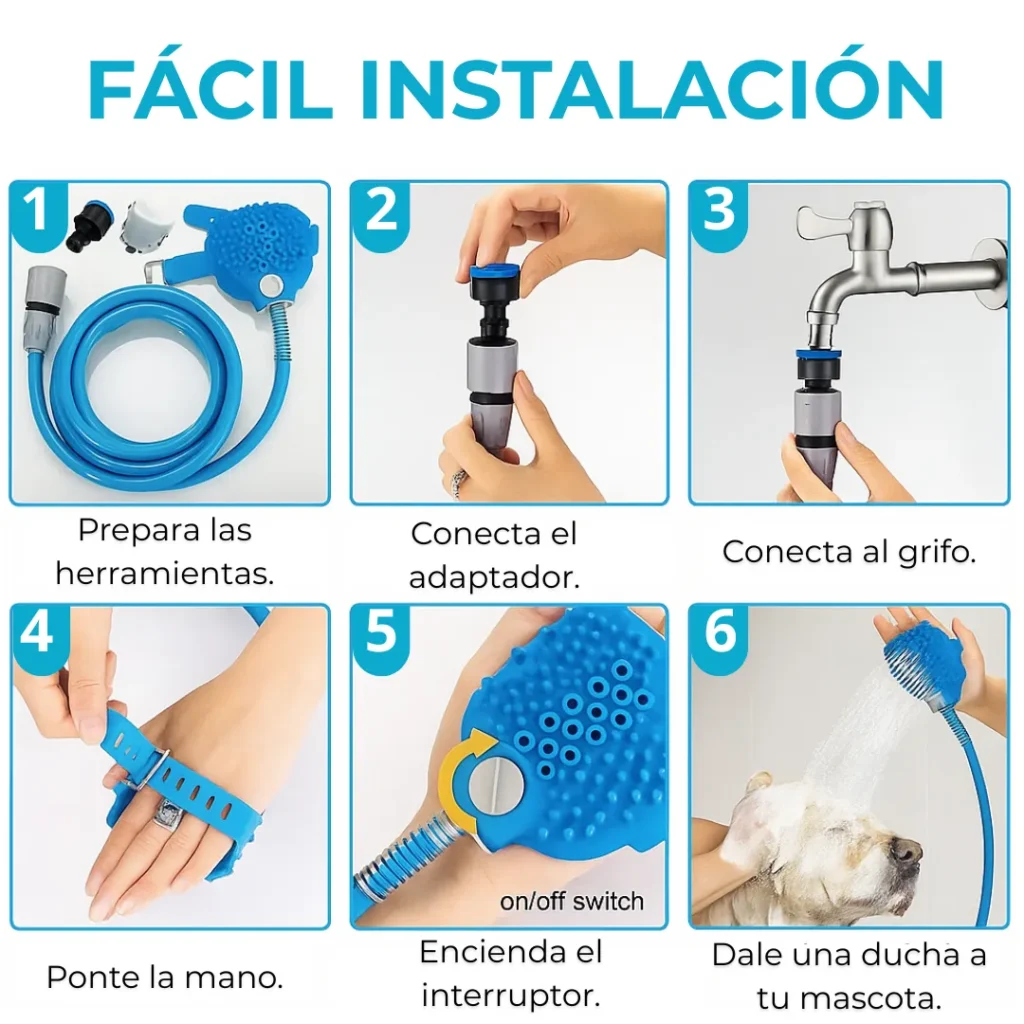 FÁCIL INSTALACIÓN

1

Prepara las herramientas.

2

Conecta el adaptador.

3

Conecta al grifo.

4

Ponte la mano.

5

on/off switch

Encienda el interruptor.

6

Dale una ducha a tu mascota.