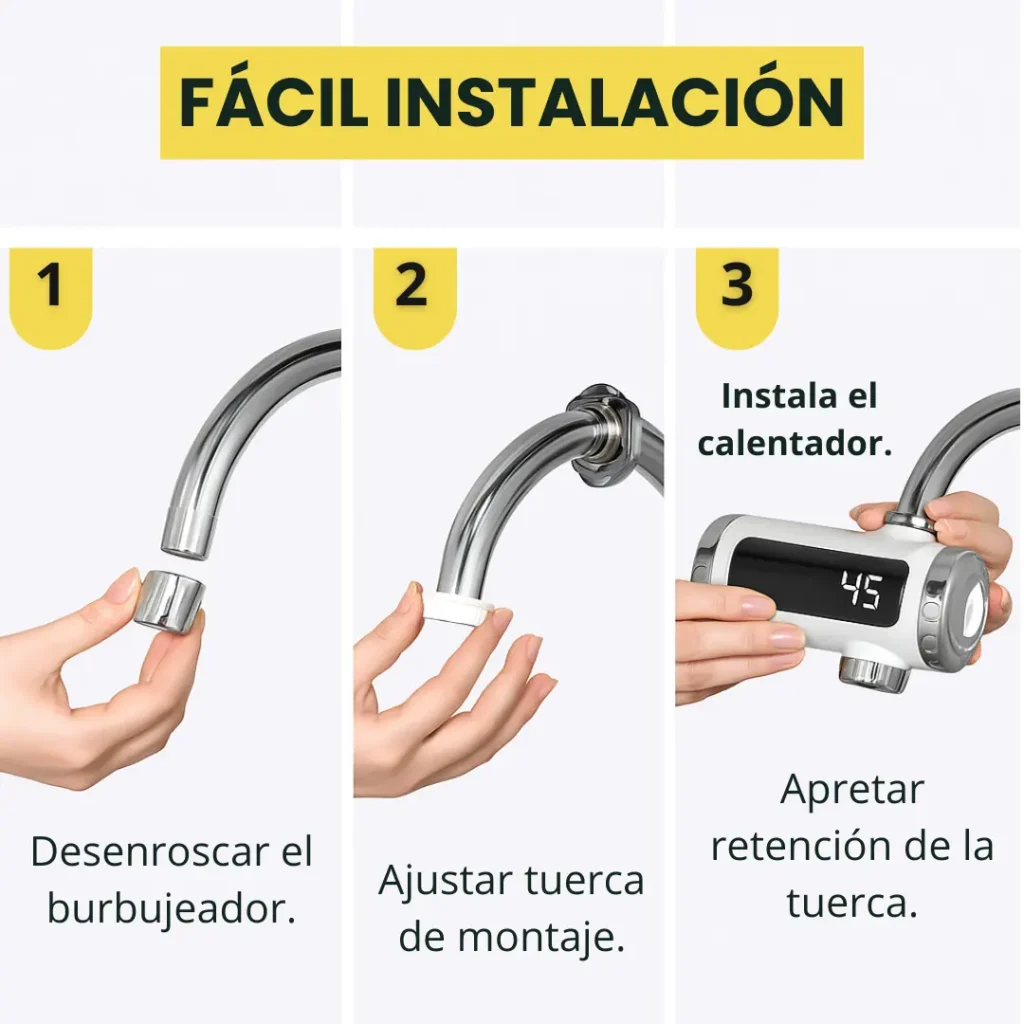 FÁCIL INSTALACIÓN

1

Desenroscar el burbujeador.

2

Ajustar tuerca de montaje.

3

Instala el calentador.

45

Apretar retención de la tuerca.